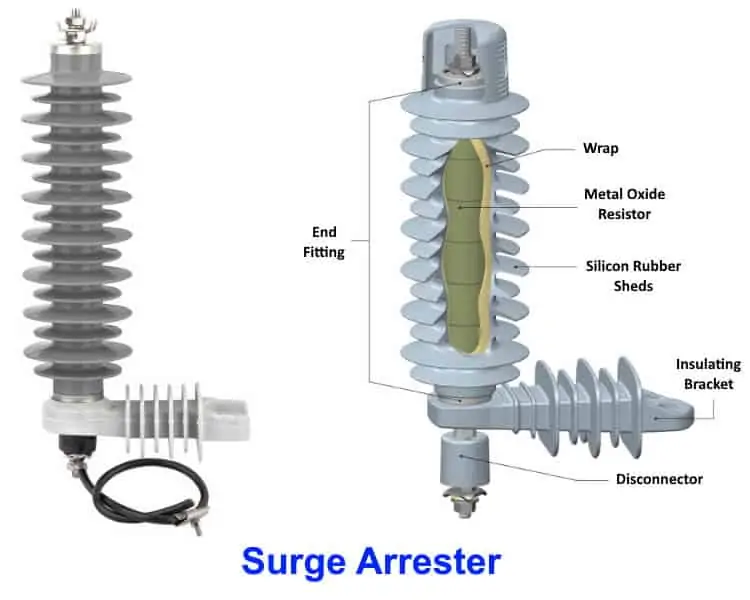 End Fitting

Wrap

Metal Oxide Resistor

Silicon Rubber Sheds

Insulating Bracket

Disconnector

Surge Arrester